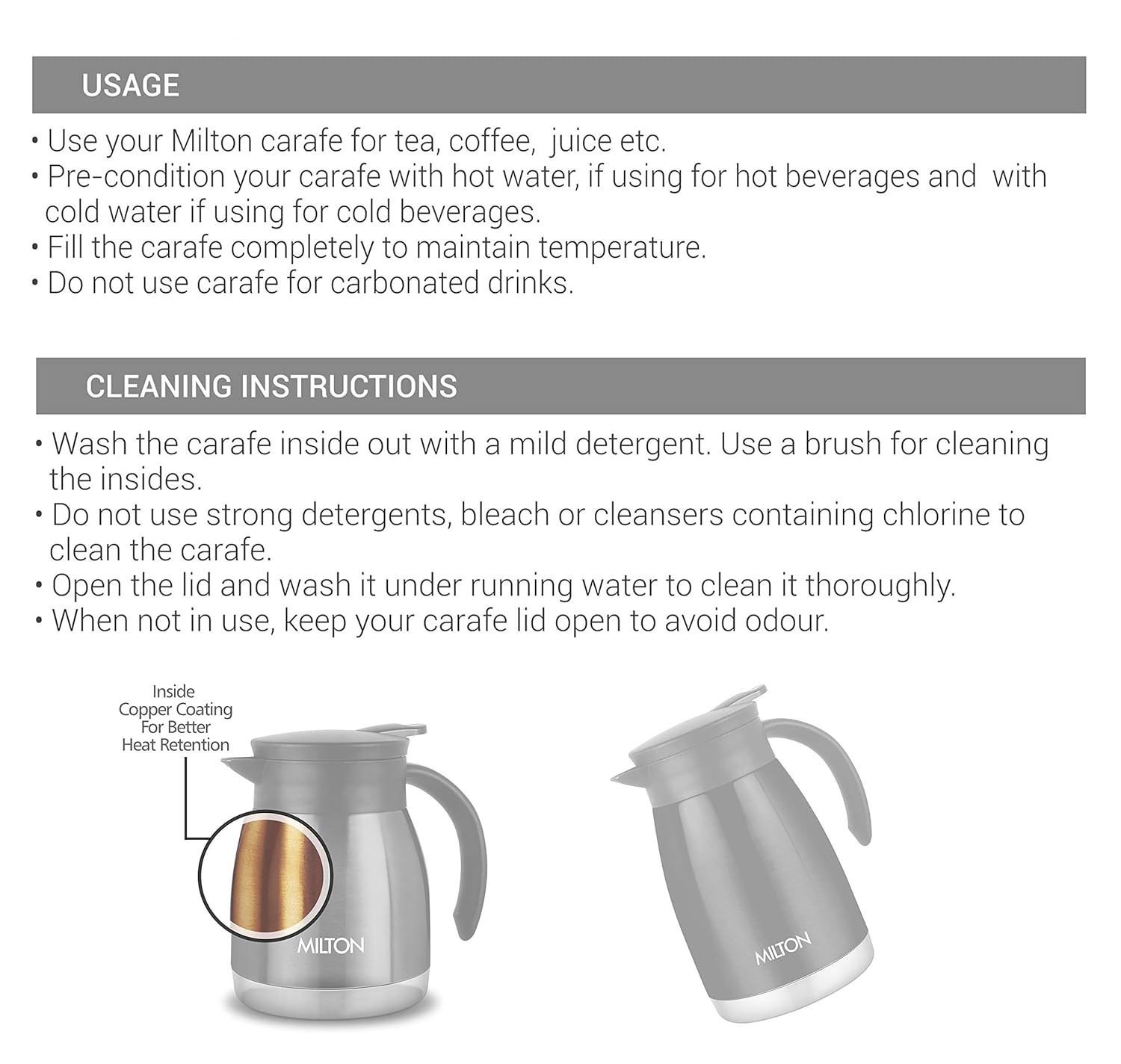 USAGE

• Use your Milton carafe for tea, coffee, juice etc.
• Pre-condition your carafe with hot water, if using for hot beverages and with cold water if using for cold beverages.
• Fill the carafe completely to maintain temperature.
• Do not use carafe for carbonated drinks.

CLEANING INSTRUCTIONS

• Wash the carafe inside out with a mild detergent. Use a brush for cleaning the insides.
• Do not use strong detergents, bleach or cleansers containing chlorine to clean the carafe.
• Open the lid and wash it under running water to clean it thoroughly.
• When not in use, keep your carafe lid open to avoid odour.

Inside Copper Coating For Better Heat Retention

MILTON

MILTON