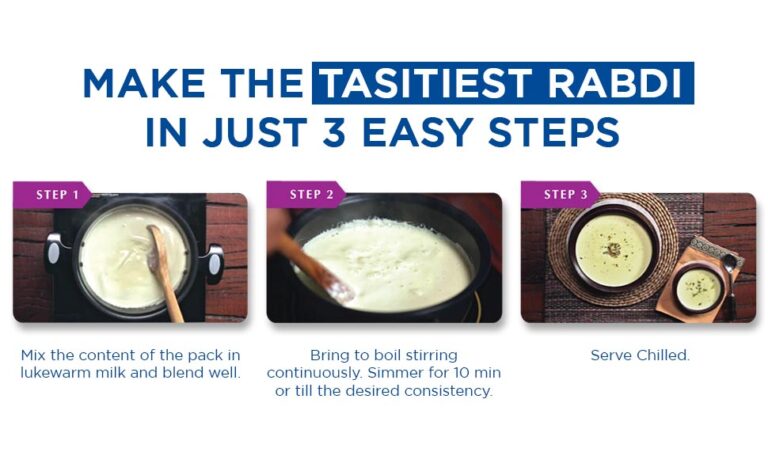 MAKE THE TASITIEST RABDI IN JUST 3 EASY STEPS

STEP 1

Mix the content of the pack in lukewarm milk and blend well.

STEP 2

Bring to boil stirring continuously. Simmer for 10 min or till the desired consistency.

STEP 3

Serve Chilled.